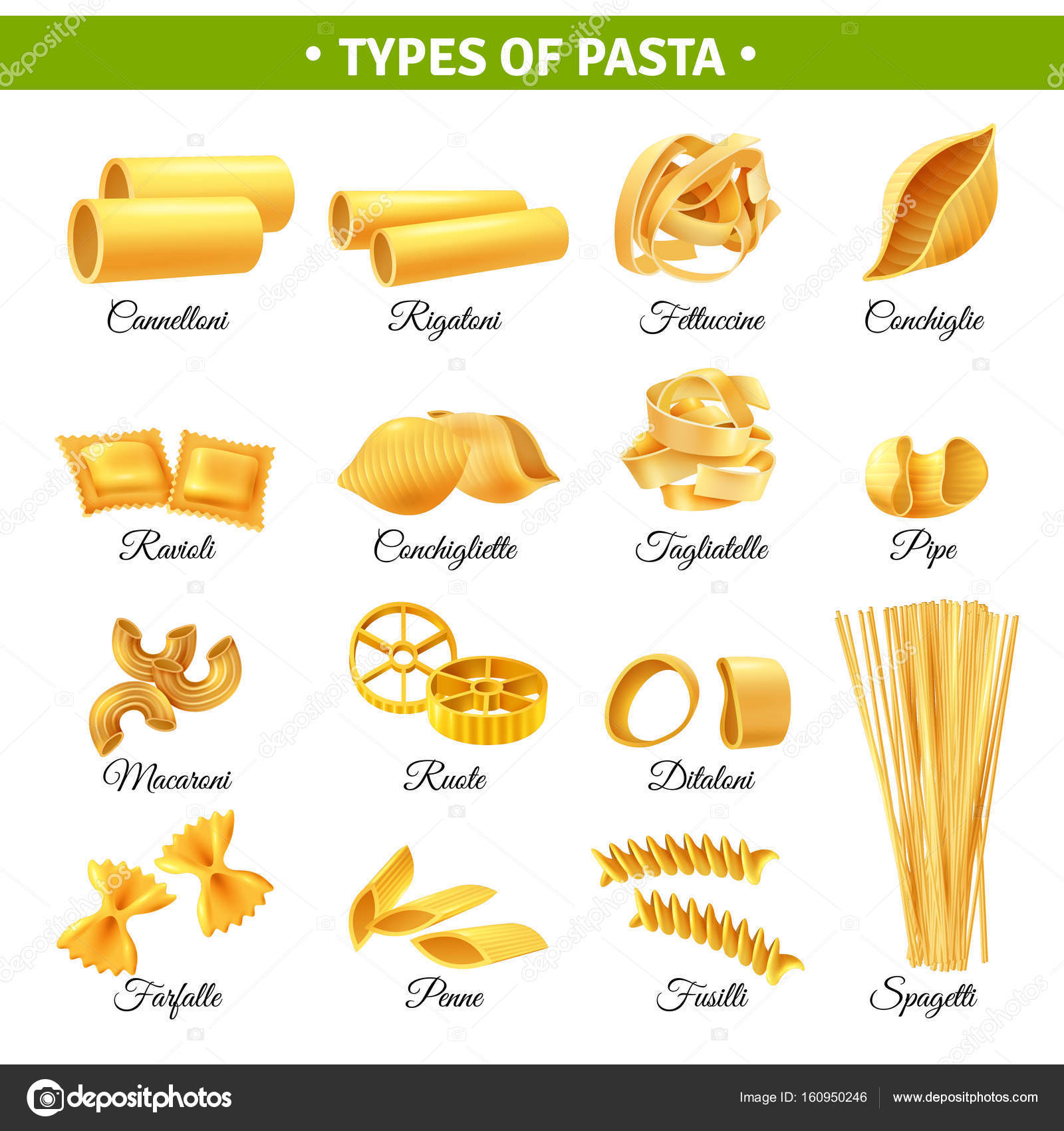 • TYPES OF PASTA •

Cannelloni

Rigatoni

Fettuccine

Conchiglie

Ravioli

Conchigliette

Tagliatelle

Pipe

Macaroni

Ruote

Ditaloni

Farfalle

Penne

Fusilli

Spagetti

depositphotos

Image ID: 160950246

www.depositphotos.com